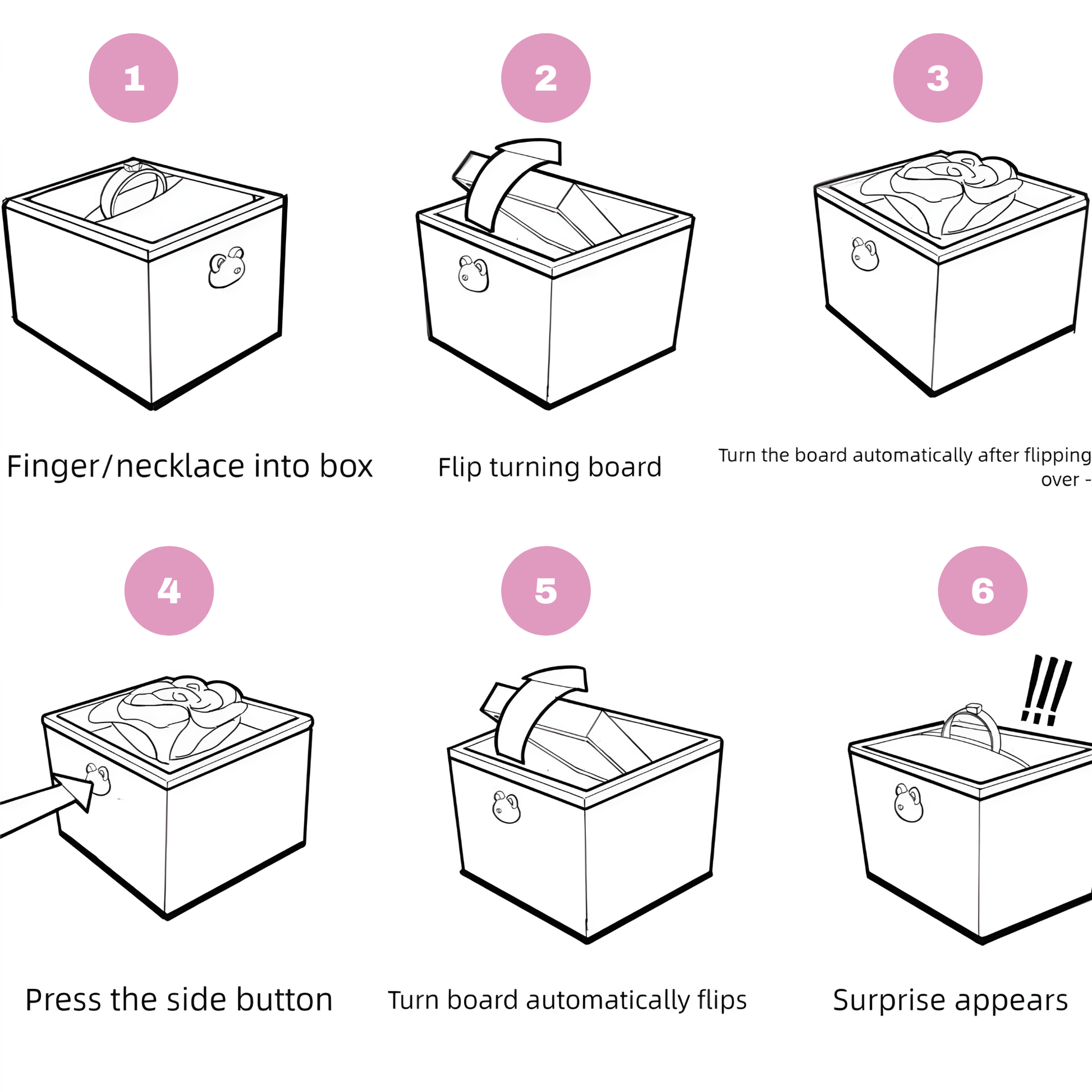 1

Finger/necklace into box

2

Flip turning board

3

Turn the board automatically after flipping over -

4

Press the side button

5

Turn board automatically flips

6

!!!

Surprise appears