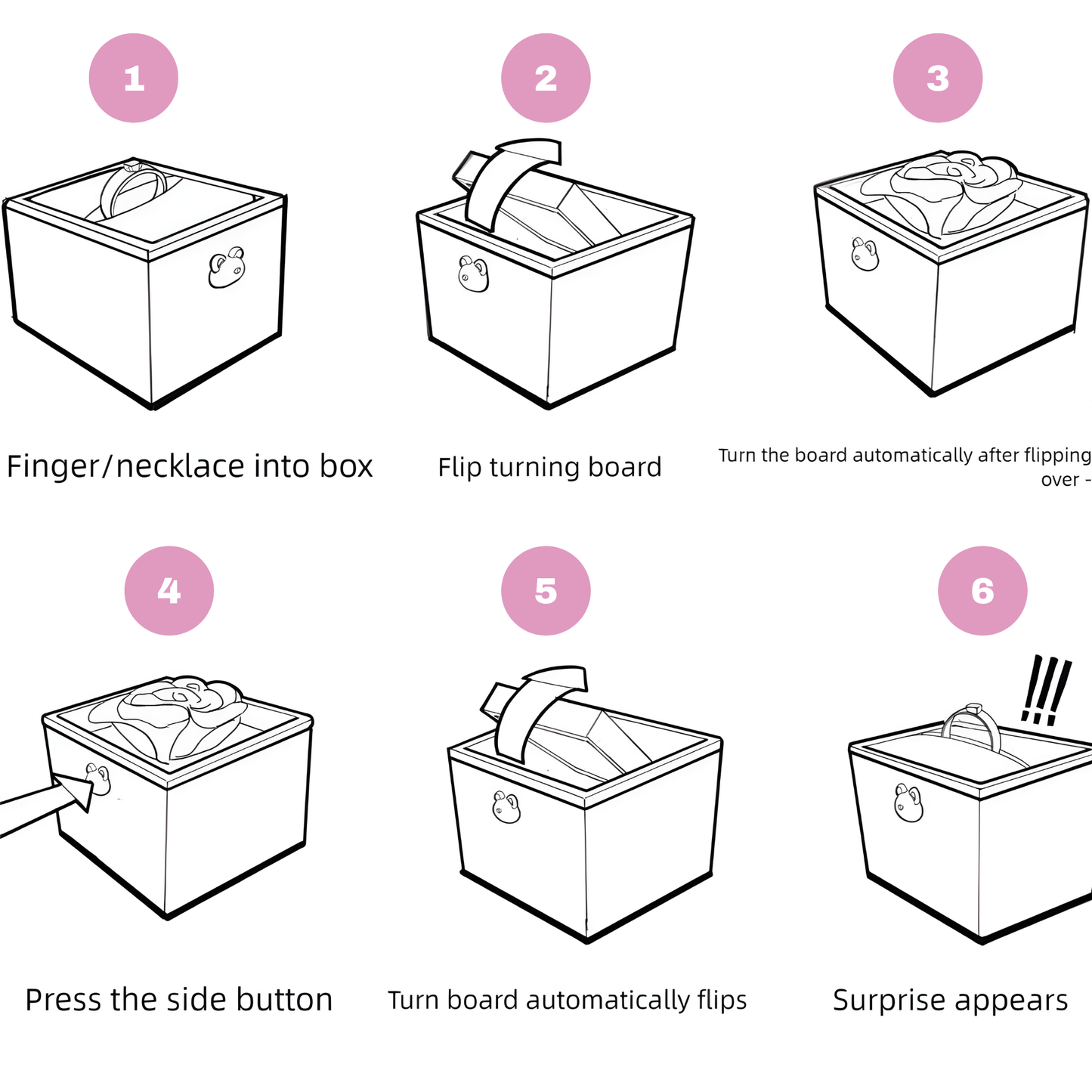 1

Finger/necklace into box

2

Flip turning board

3

Turn the board automatically after flipping over -

4

Press the side button

5

Turn board automatically flips

6

!!!

Surprise appears